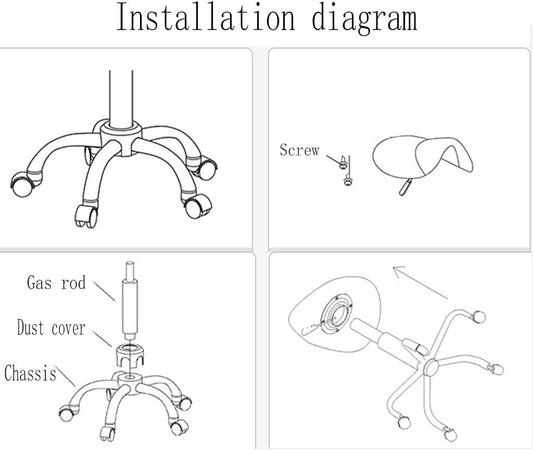 Installation diagram

Screw

Gas rod

Dust cover

Chassis