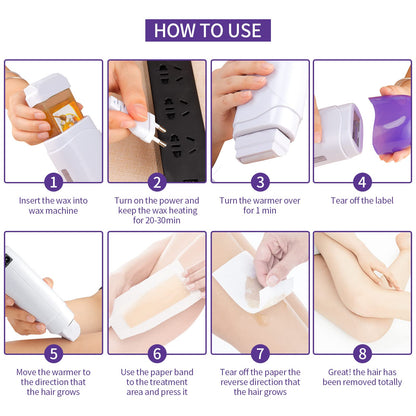 HOW TO USE

1
Insert the wax into wax machine

2
Turn on the power and keep the wax heating for 20-30min

3
Turn the warmer over for 1 min

4
Tear off the label

5
Move the warmer to the direction that the hair grows

6
Use the paper band to the treatment area and press it

7
Tear off the paper the reverse direction that the hair grows

8
Great! the hair has been removed totally