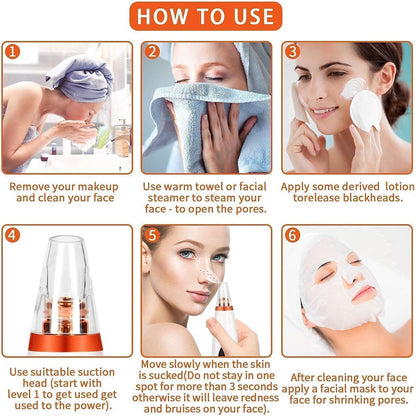 HOW TO USE

1

Remove your makeup and clean your face

2

Use warm towel or facial steamer to steam your face - to open the pores.

3

Apply some derived lotion torelease blackheads.

4

Use suittable suction head (start with level 1 to get used get used to the power).

5

Move slowly when the skin is sucked(Do not stay in one spot for more than 3 seconds otherwise it will leave redness and bruises on your face).

6

After cleaning your face apply a facial mask to your face for shrinking pores.