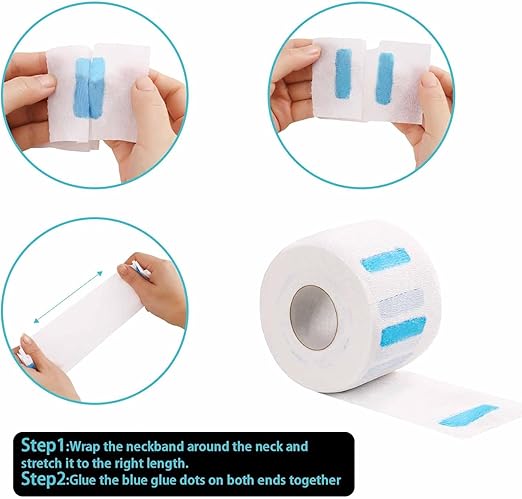 Step1:Wrap the neckband around the neck and stretch it to the right length.
Step2:Glue the blue glue dots on both ends together